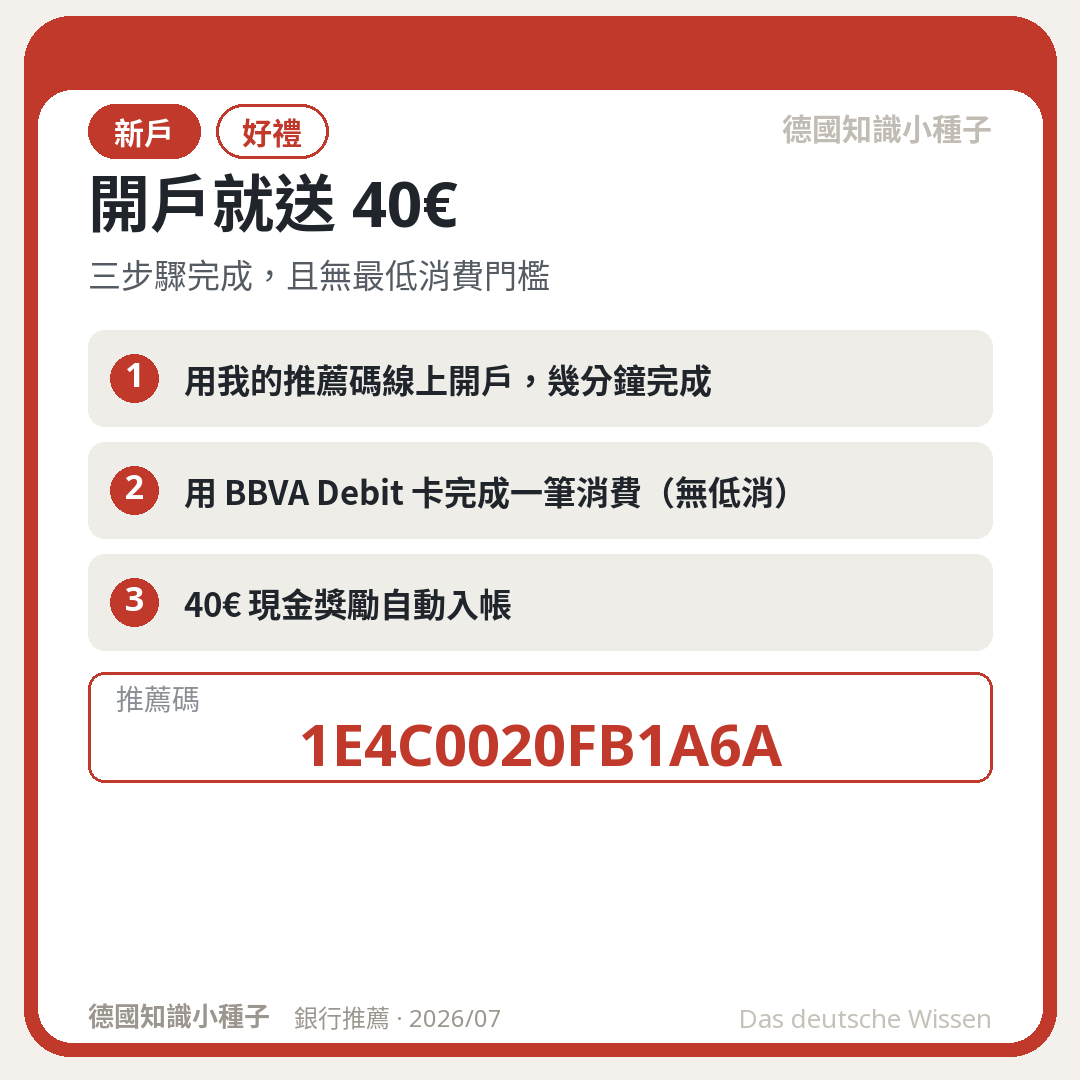 新戶 好禮

德國知識小種子

開戶就送 40€

三步驟完成，且無最低消費門檻

1 用我的推薦碼線上開戶，幾分鐘完成

2 用 BBVA Debit 卡完成一筆消費（無低消）

3 40€ 現金獎勵自動入帳

推薦碼
1E4C0020FB1A6A

德國知識小種子 銀行推薦 · 2026/07

Das deutsche Wissen